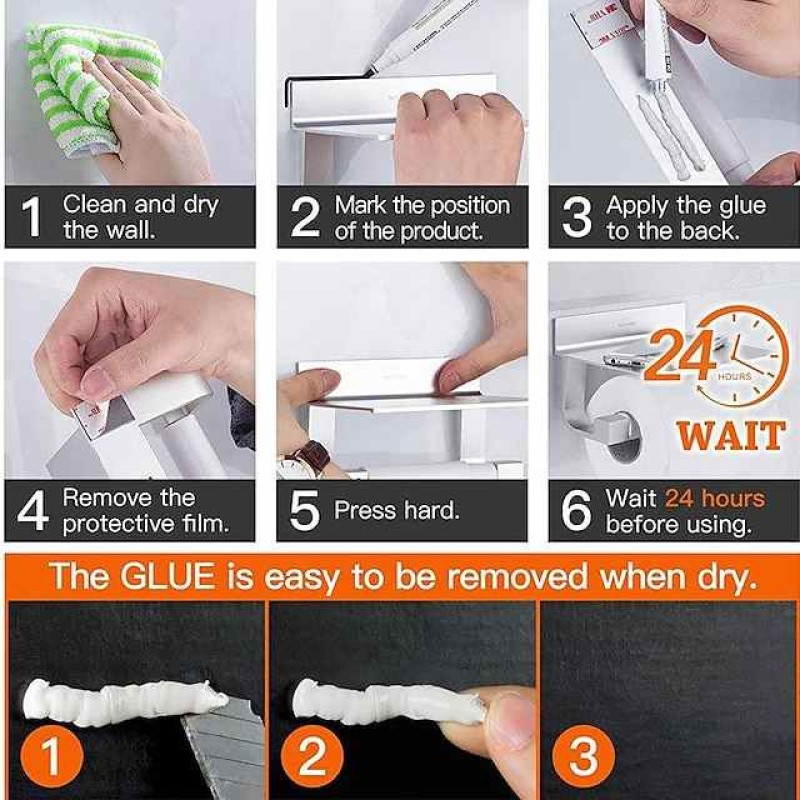 1 Clean and dry the wall.

2 Mark the position of the product.

3 Apply the glue to the back.

4 Remove the protective film.

5 Press hard.

24 HOURS
WAIT

6 Wait 24 hours before using.

The GLUE is easy to be removed when dry.

1

2

3