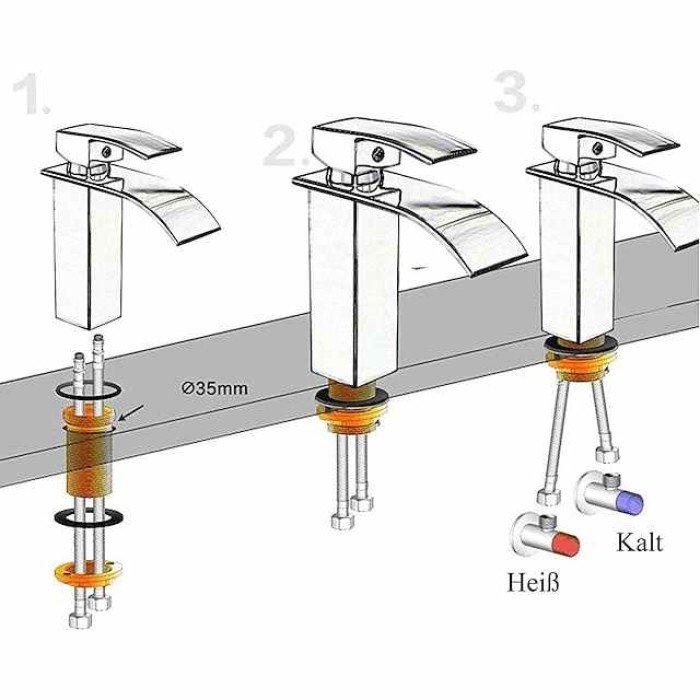 1.

2.

3.

Ø35mm

Kalt

Heiß