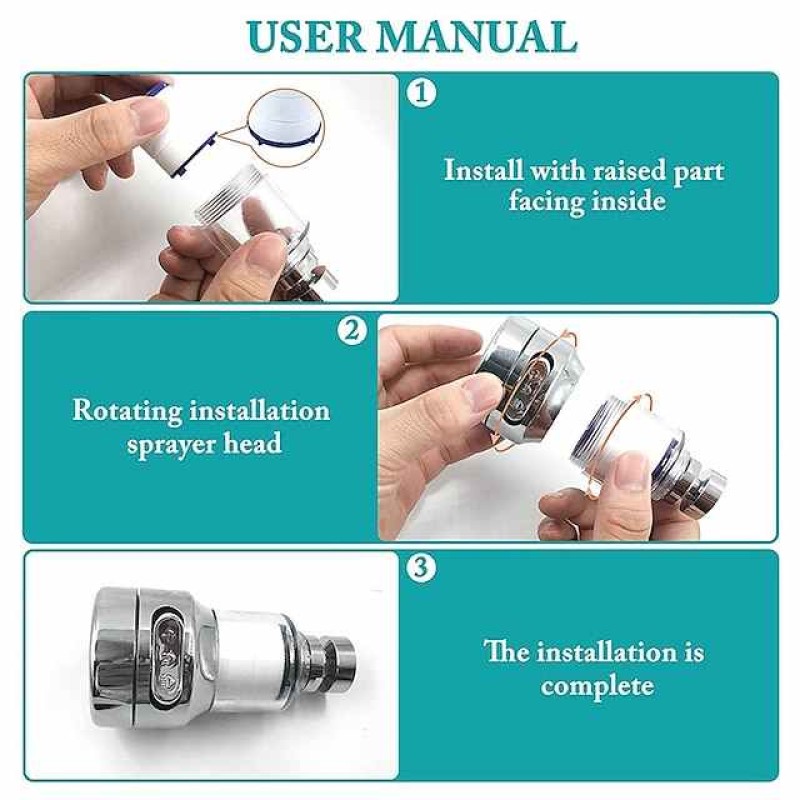 USER MANUAL

1

Install with raised part facing inside

2

Rotating installation sprayer head

3

The installation is complete