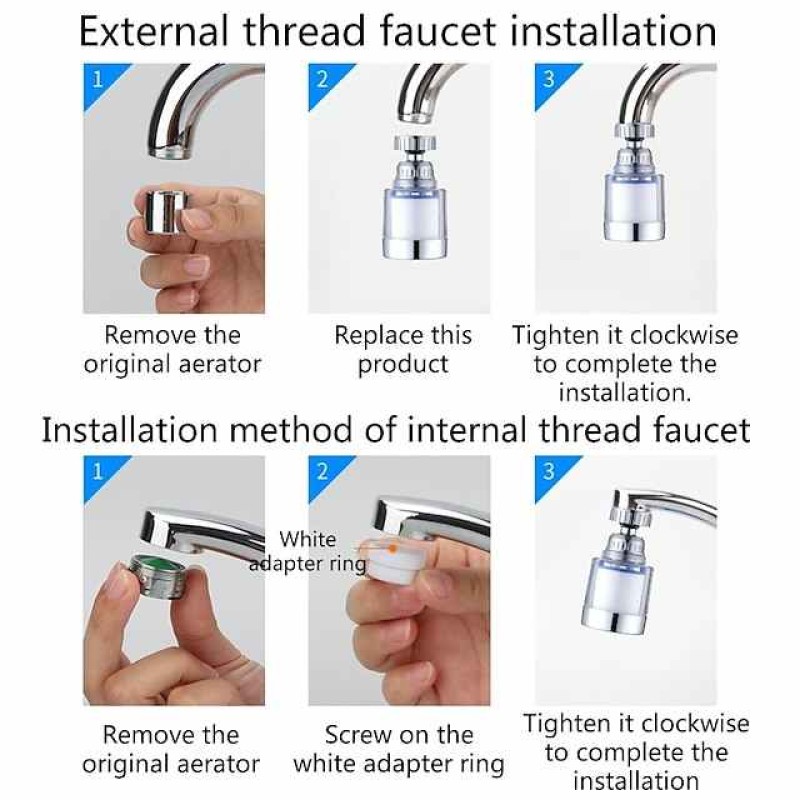 External thread faucet installation

1

Remove the original aerator

2

Replace this product

3

Tighten it clockwise to complete the installation.

Installation method of internal thread faucet

1

Remove the original aerator

2

White adapter ring

Screw on the white adapter ring

3

Tighten it clockwise to complete the installation