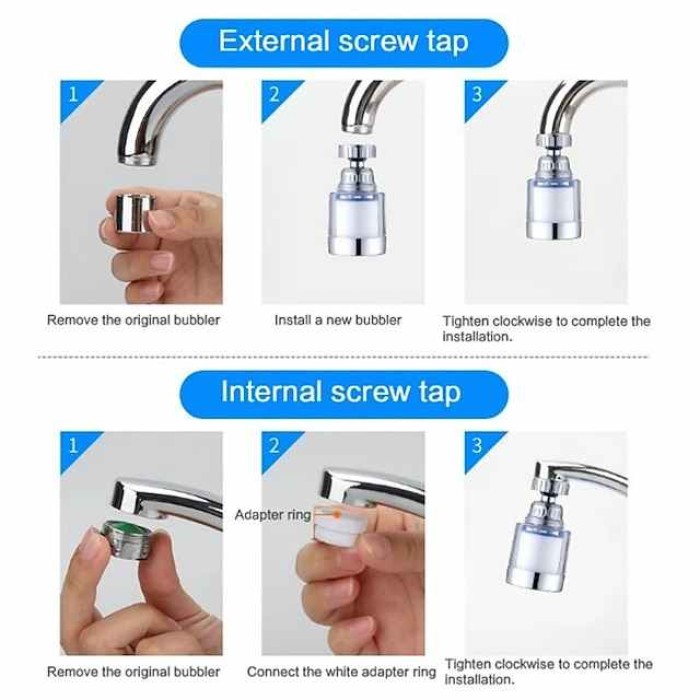 External screw tap

1

Remove the original bubbler

2

Install a new bubbler

3

Tighten clockwise to complete the installation.

Internal screw tap

1

Remove the original bubbler

2

Adapter ring

Connect the white adapter ring

3

Tighten clockwise to complete the installation.