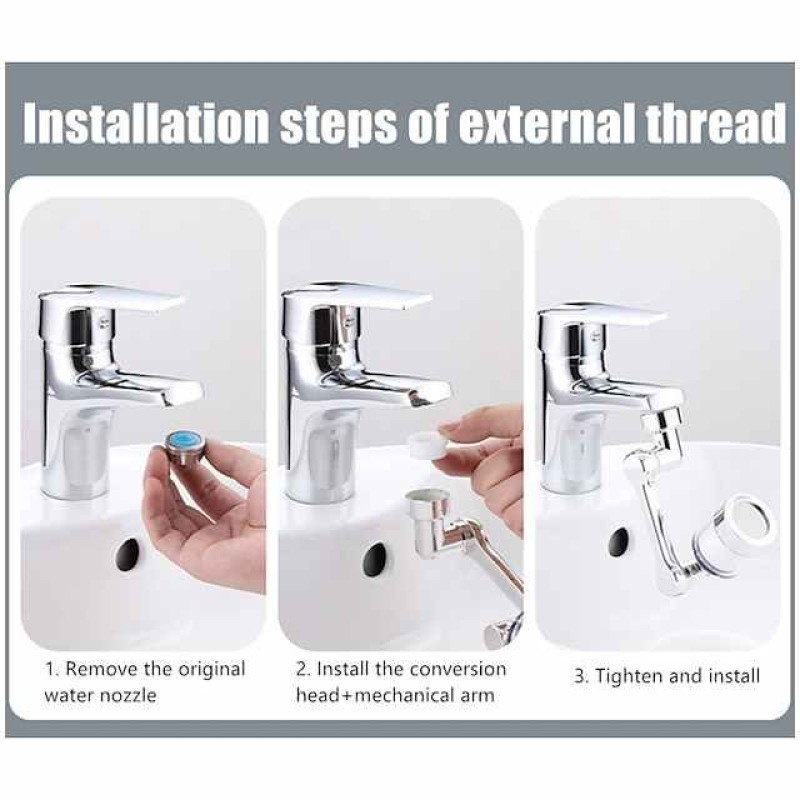 Installation steps of external thread

1. Remove the original water nozzle

2. Install the conversion head+mechanical arm

3. Tighten and install