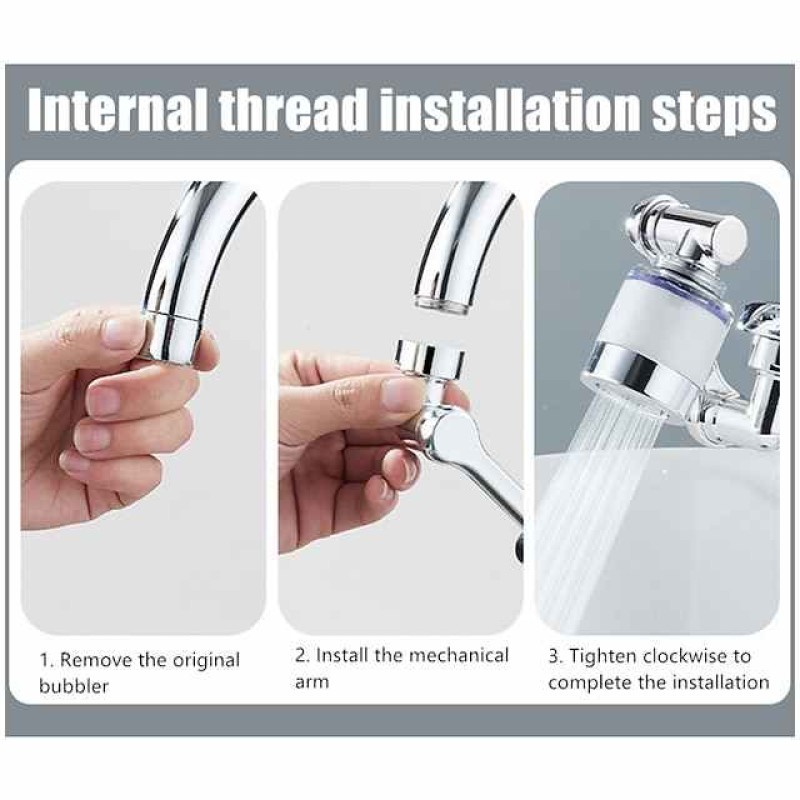 Internal thread installation steps

1. Remove the original bubbler

2. Install the mechanical arm

3. Tighten clockwise to complete the installation