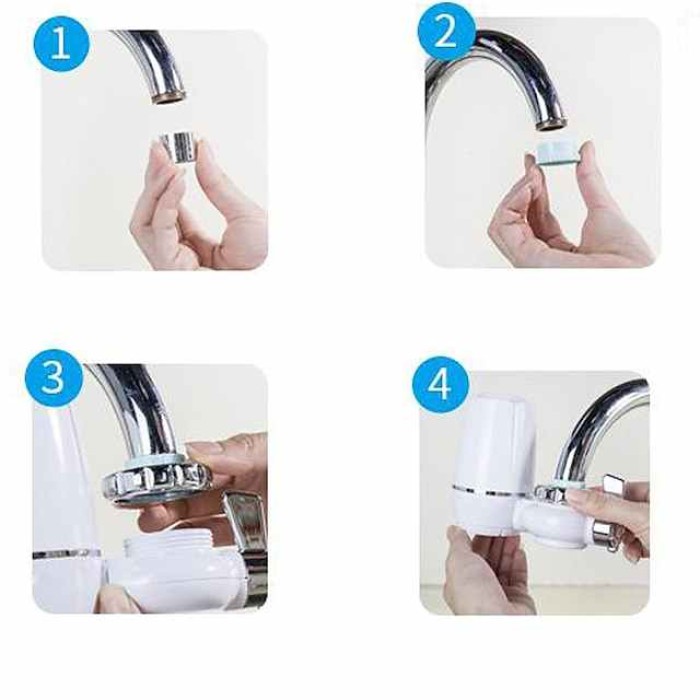 1

2

3

4