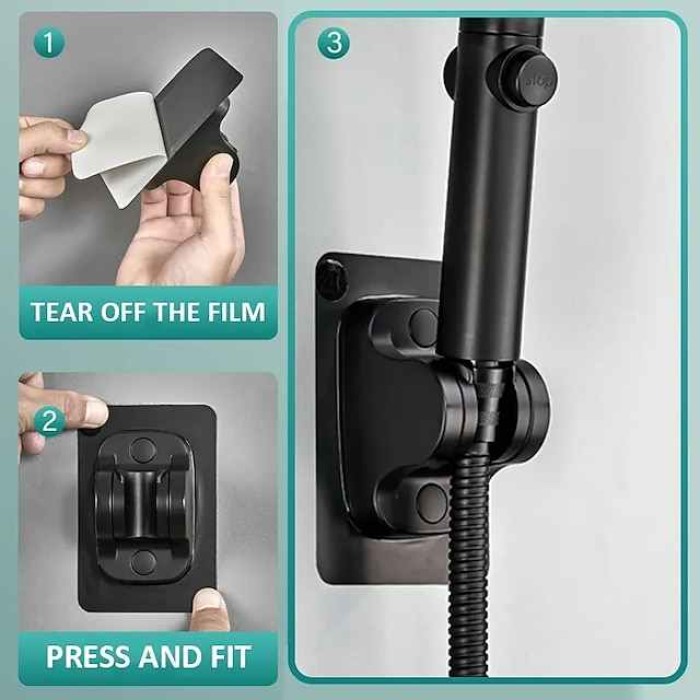 1

TEAR OFF THE FILM

2

PRESS AND FIT

3

stop