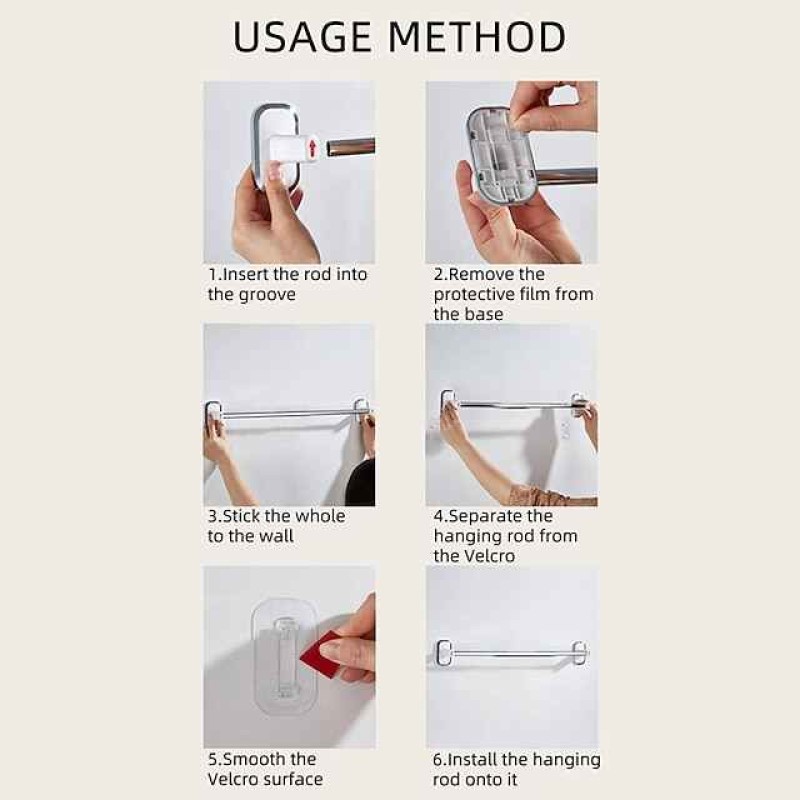 USAGE METHOD

1.Insert the rod into the groove

2.Remove the protective film from the base

3.Stick the whole to the wall

4.Separate the hanging rod from the Velcro

5.Smooth the Velcro surface

6.Install the hanging rod onto it