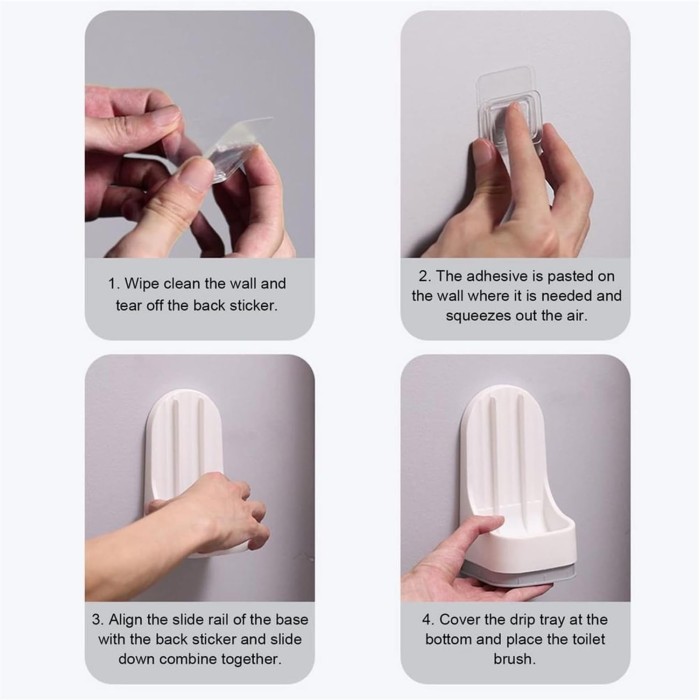 1. Wipe clean the wall and tear off the back sticker.

2. The adhesive is pasted on the wall where it is needed and squeezes out the air.

3. Align the slide rail of the base with the back sticker and slide down combine together.

4. Cover the drip tray at the bottom and place the toilet brush.