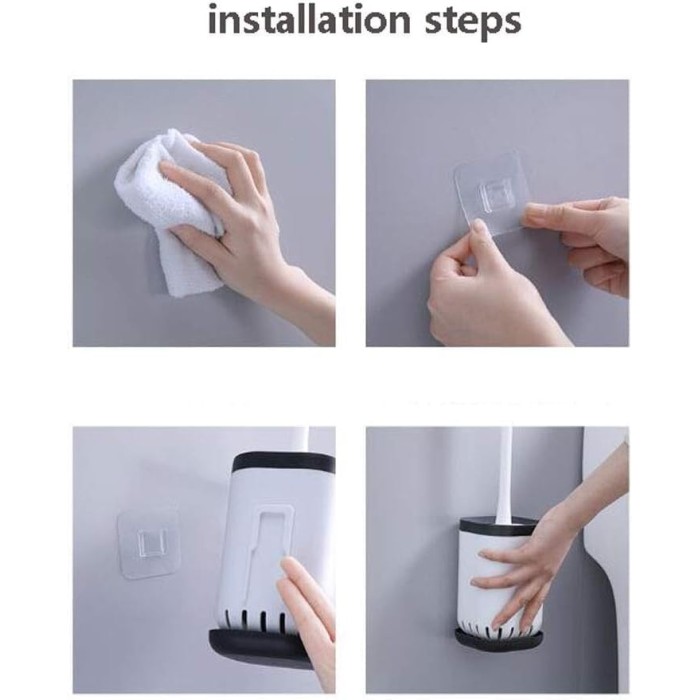 installation steps