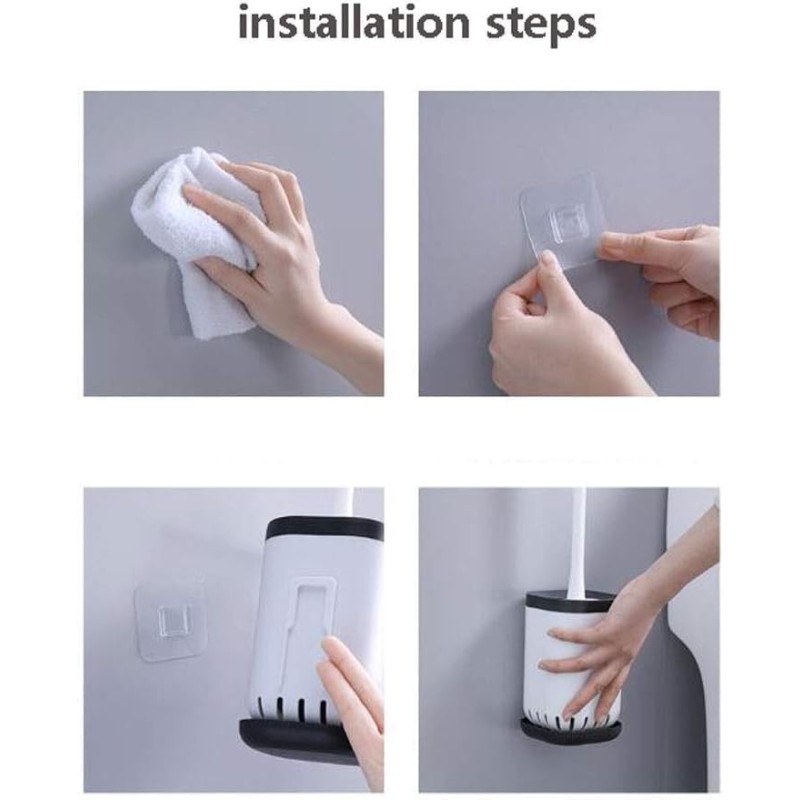 installation steps